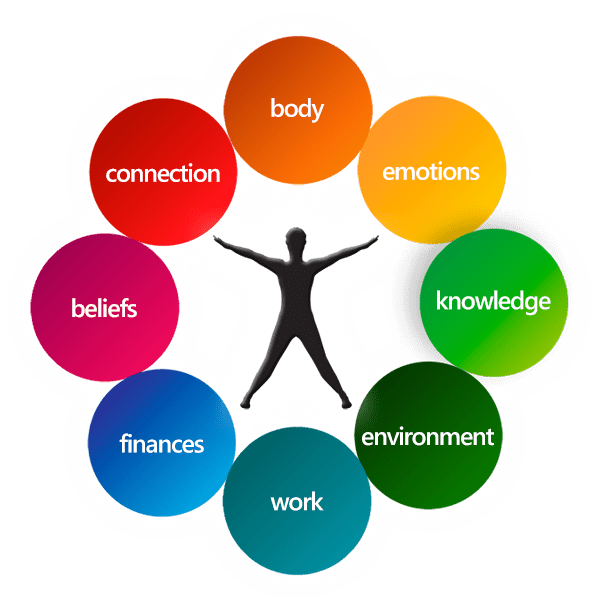 body

emotions

knowledge

environment

work

finances

beliefs

connection